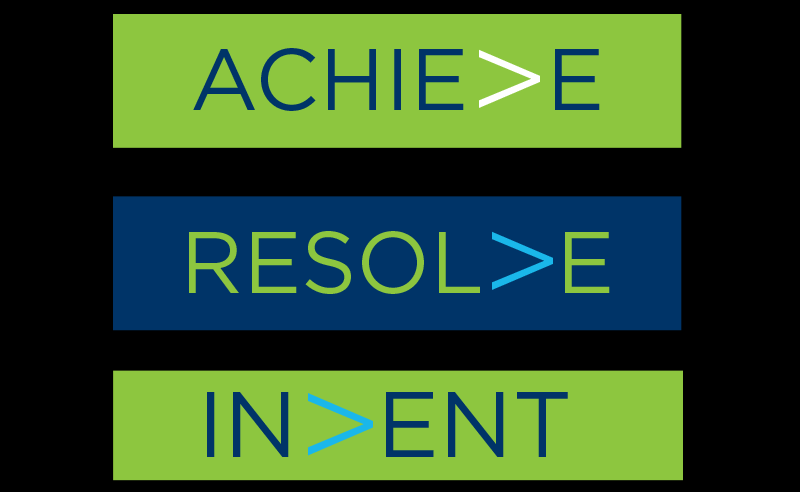 ACHIE>E

RESOL>E

IN>ENT